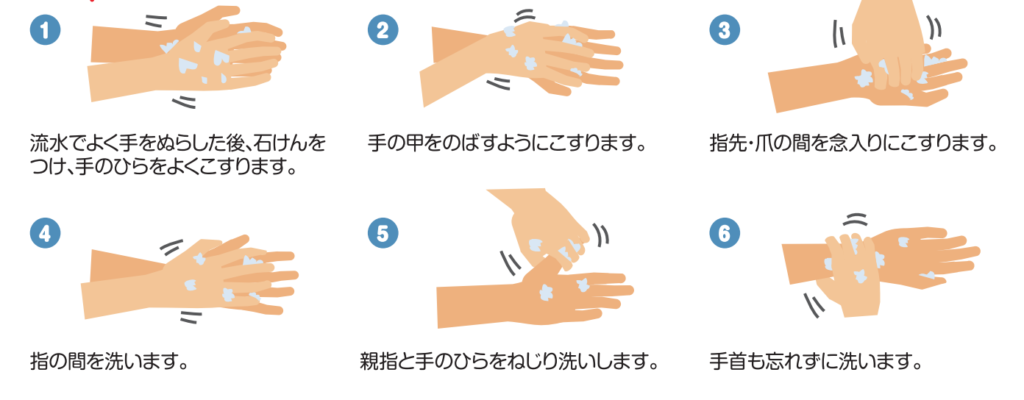 1

流水でよく手をぬらした後、石けんをつけ、手のひらをよくこすります。

2

手の甲をのばすようにこすります。

3

指先・爪の間を念入りにこすります。

4

指の間を洗います。

5

親指と手のひらをねじり洗いします。

6

手首も忘れずに洗います。